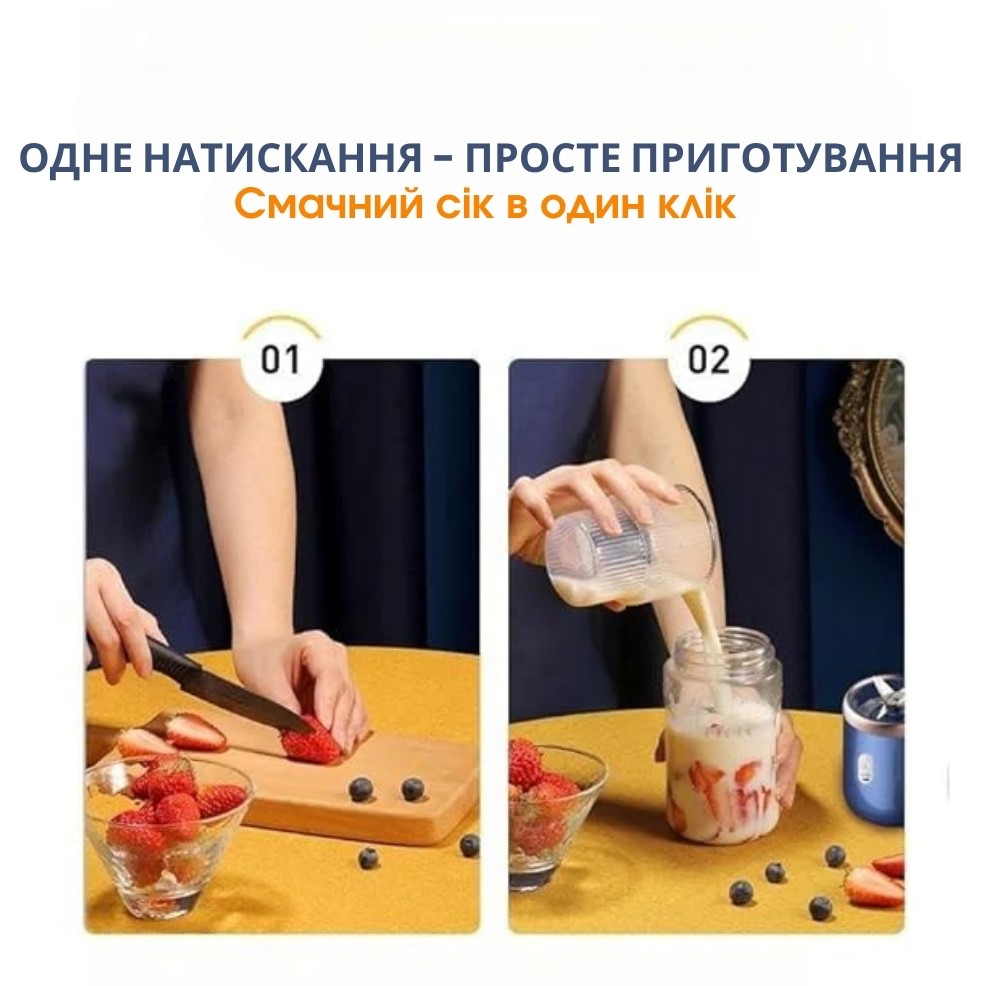 ОДНЕ НАТИСКАННЯ – ПРОСТЕ ПРИГОТУВАННЯ
Смачний сік в один клік

01

02